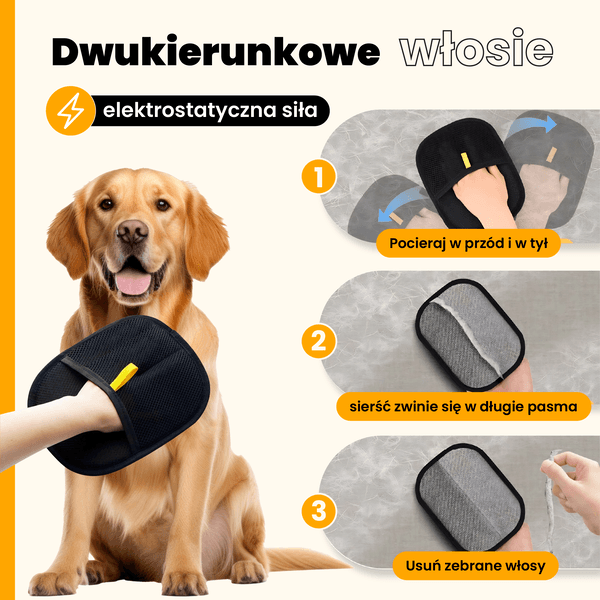 Dwukierunkowe włosie

elektrostatyczna siła

1

Pocieraj w przód i w tył

2

sierść zwinie się w długie pasma

3

Usuń zebrane włosy